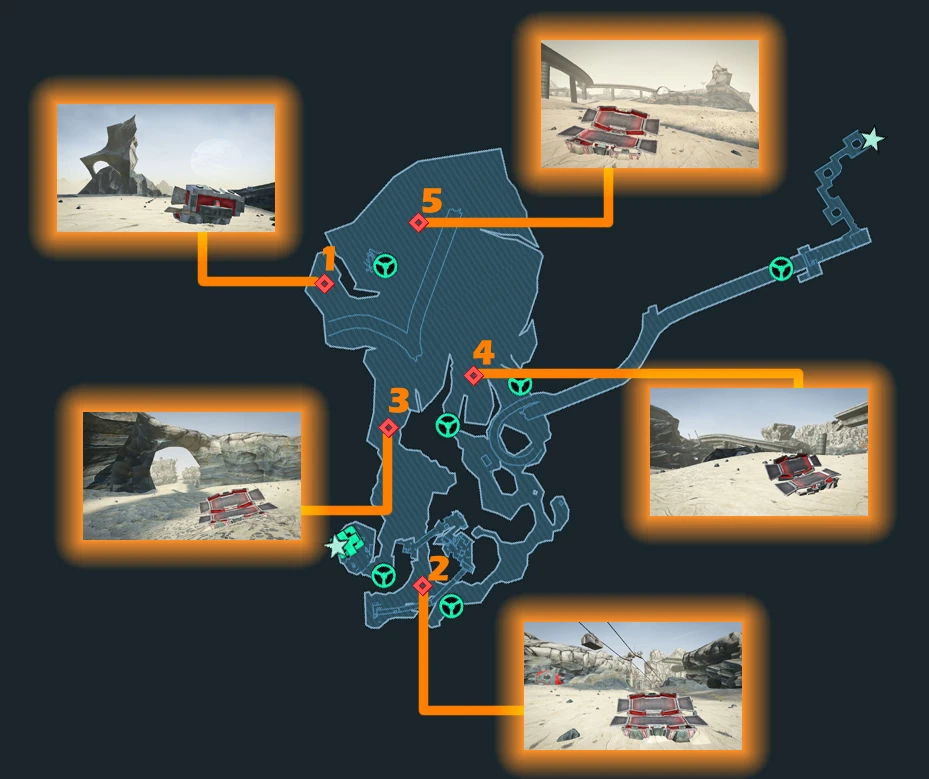 5
1
4
3
2