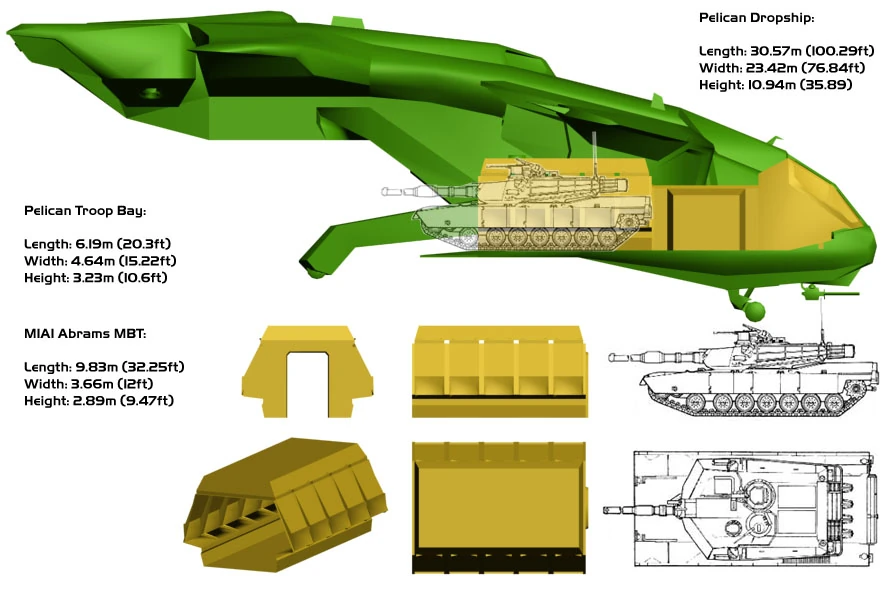 Pelican Dropship:

Length: 30.57m (100.29ft)
Width: 23.42m (76.84ft)
Height: 10.94m (35.89)

Pelican Troop Bay:

Length: 6.19m (20.3ft)
Width: 4.64m (15.22ft)
Height: 3.23m (10.6ft)

M1A1 Abrams MBT:

Length: 9.83m (32.25ft)
Width: 3.66m (12ft)
Height: 2.89m (9.47ft)